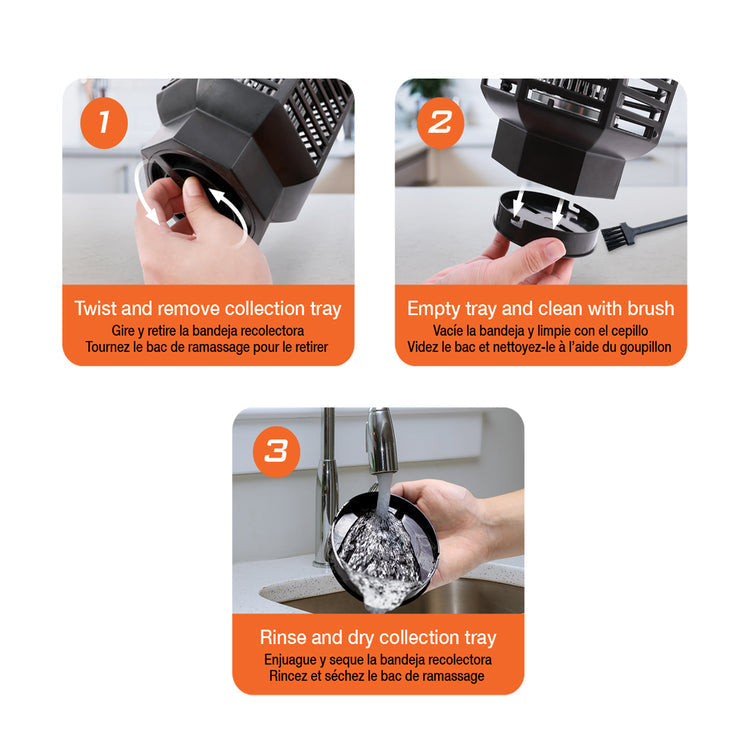 1

Twist and remove collection tray
Gire y retire la bandeja recolectora
Tournez le bac de ramassage pour le retirer

2

Empty tray and clean with brush
Vacíe la bandeja y limpie con el cepillo
Videz le bac et nettoyez-le à l'aide du goupillon

3

Rinse and dry collection tray
Enjuague y seque la bandeja recolectora
Rincez et séchez le bac de ramassage