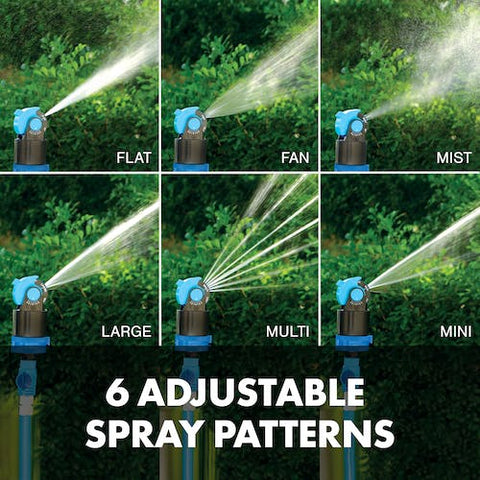 FLAT

FAN

MIST

LARGE

MULTI

MINI

6 ADJUSTABLE SPRAY PATTERNS